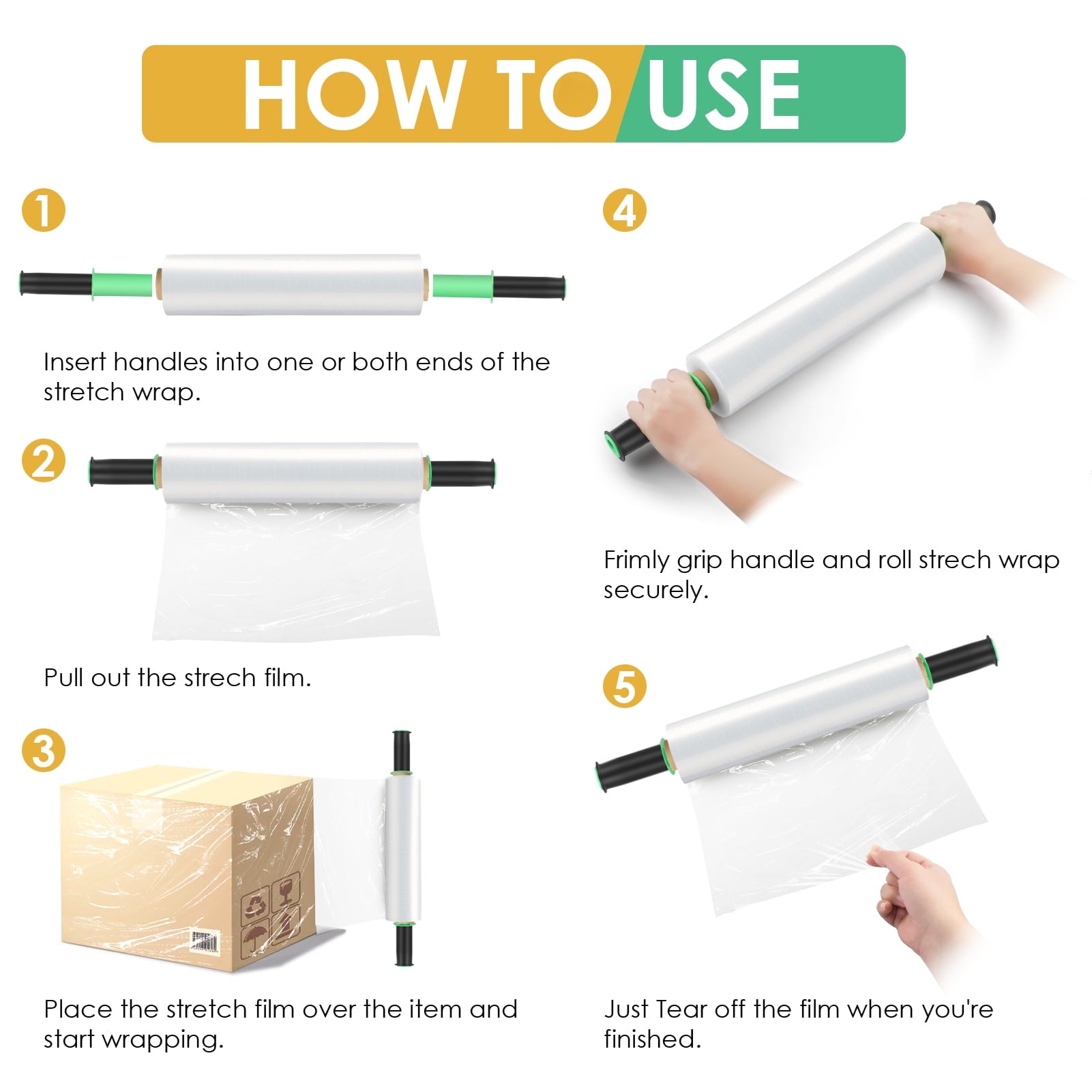 HOW TO USE

1

Insert handles into one or both ends of the stretch wrap.

2

Pull out the strech film.

3

Place the stretch film over the item and start wrapping.

4

Frimly grip handle and roll strech wrap securely.

5

Just Tear off the film when you're finished.